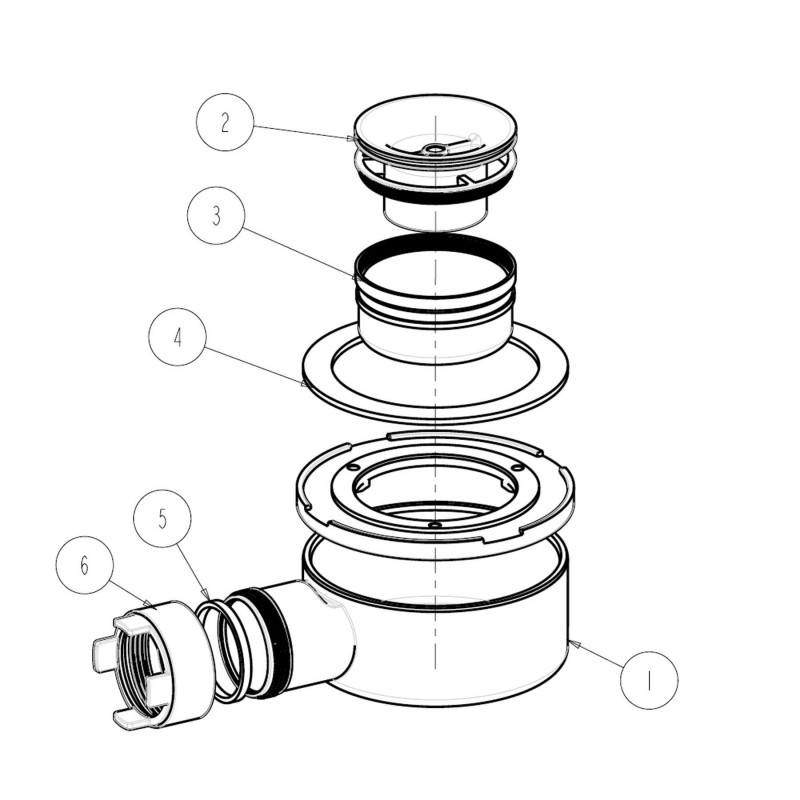 2
3
4
5
6
1